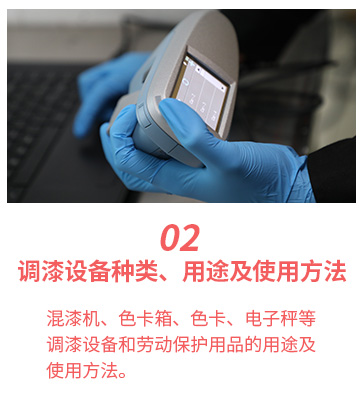 02
调漆设备种类、用途及使用方法

混漆机、色卡箱、色卡、电子秤等调漆设备和劳动保护用品的用途及使用方法。